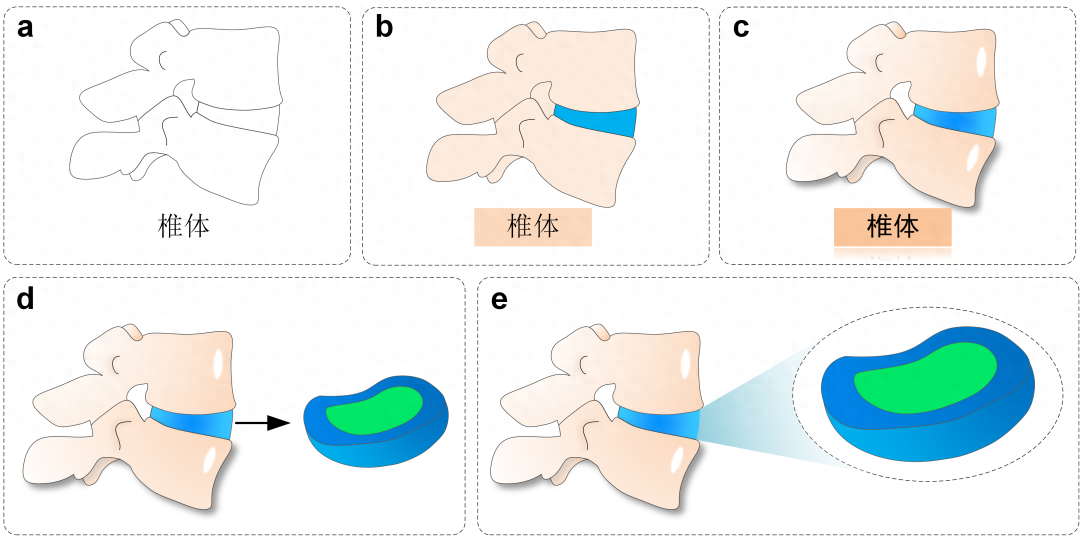 a

椎体

b

椎体

c

椎体

d

e