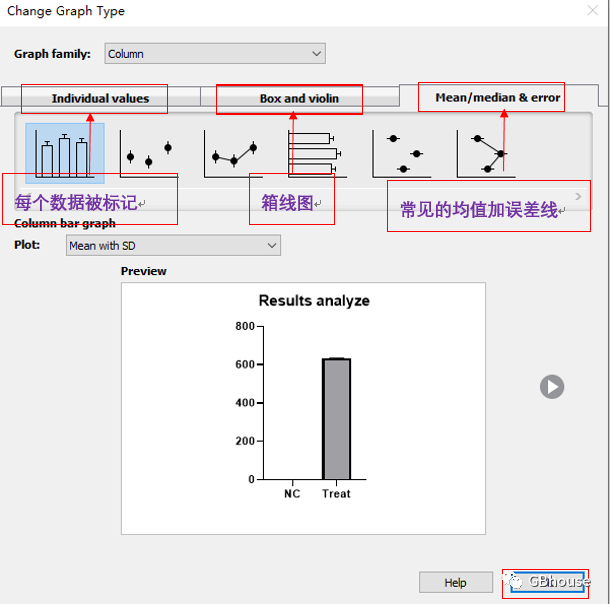 Change Graph Type

Graph family: Column

Individual values

Box and violin

Mean/median & error

每个数据被标记

箱线图

常见的均值加误差线

Column bar graph

Plot: Mean with SD

Preview

Results analyze

800
600
400
200
0

NC Treat

Help

GBhouse