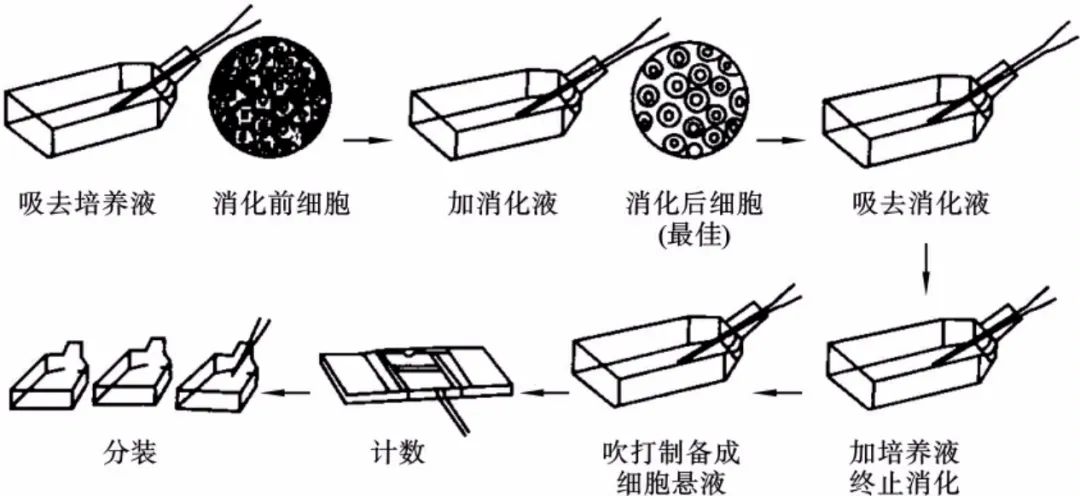 吸去培养液

消化前细胞

加消化液

消化后细胞
(最佳)

吸去消化液

加培养液
终止消化

吹打制备成
细胞悬液

计数

分装