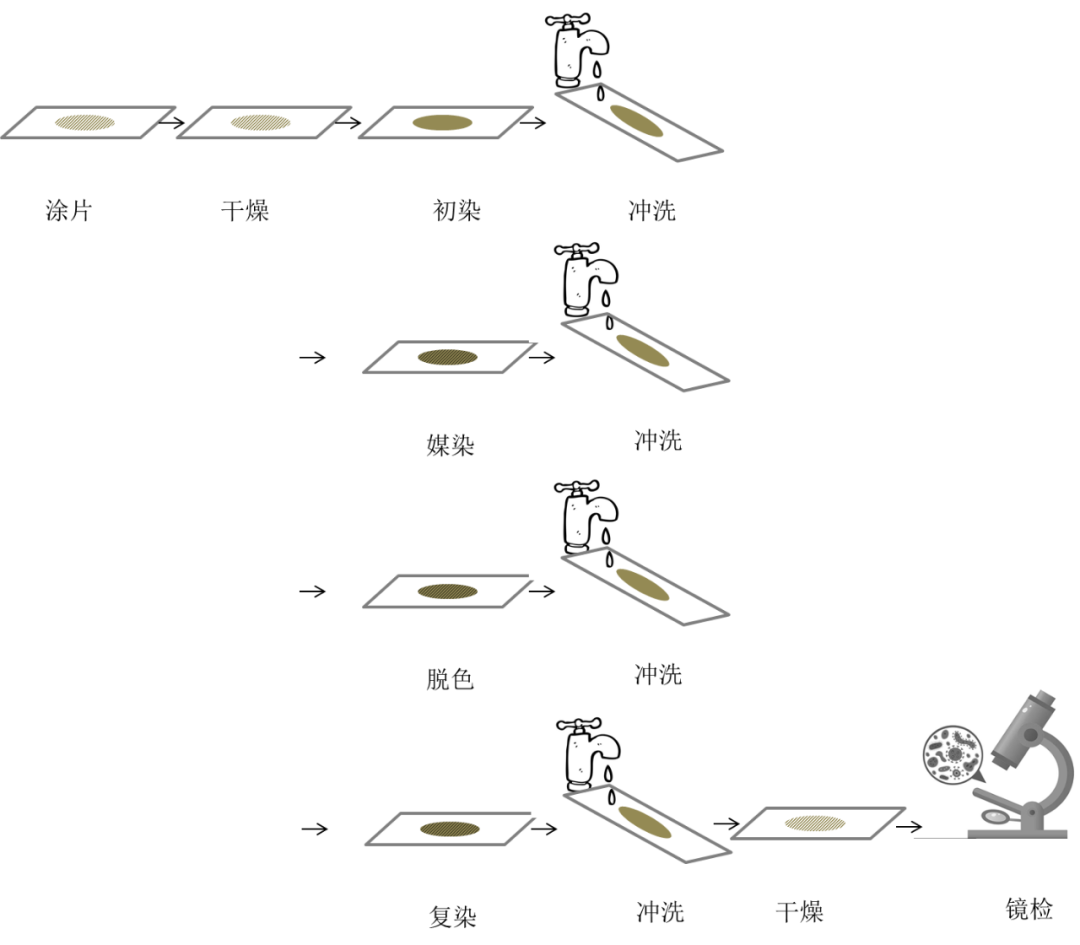 涂片 干燥 初染 冲洗

媒染 冲洗

脱色 冲洗

复染 冲洗 干燥 镜检