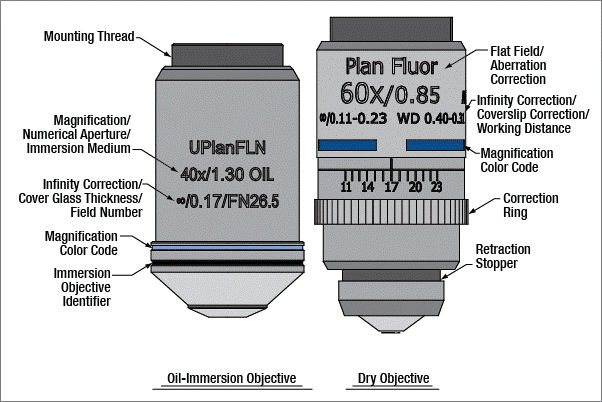 Mounting Thread

Magnification/ Numerical Aperture/ Immersion Medium

Infinity Correction/ Cover Glass Thickness/ Field Number

Magnification Color Code

Immersion Objective Identifier

UPlanFLN

40x/1.30 OIL

∞/0.17/FN26.5

Plan Fluor

60X/0.85

∞/0.11-0.23 WD 0.40-0.1

11 14 17 20 23

Flat Field/ Aberration Correction

Infinity Correction/ Coverslip Correction/ Working Distance

Magnification Color Code

Correction Ring

Retraction Stopper

Oil-Immersion Objective

Dry Objective